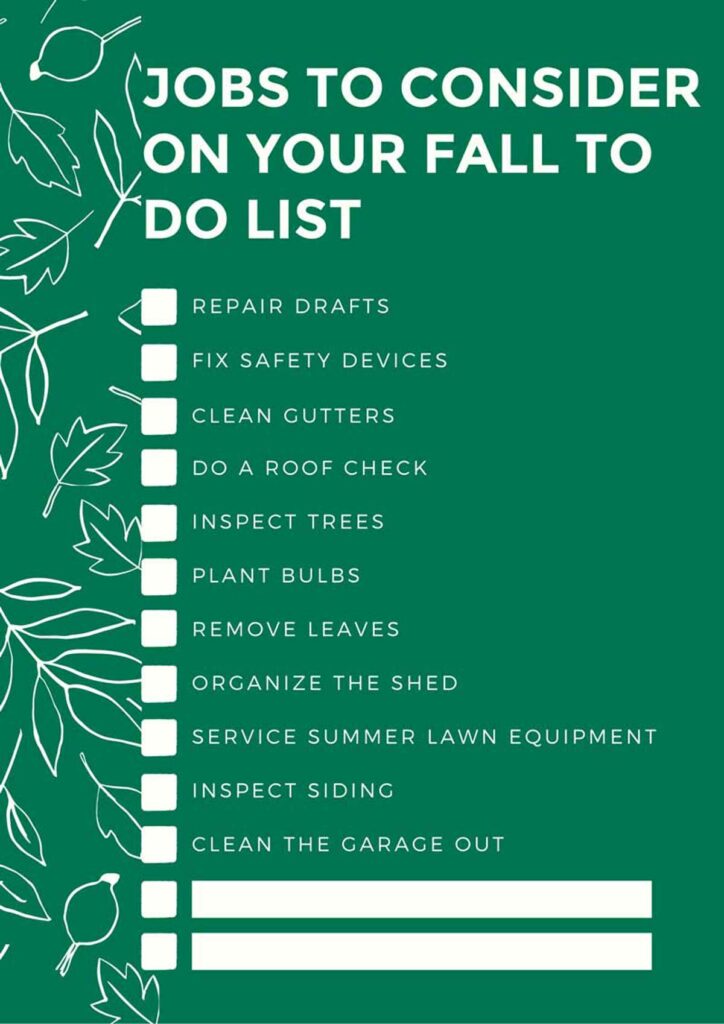 JOBS TO CONSIDER ON YOUR FALL TO DO LIST

REPAIR DRAFTS
FIX SAFETY DEVICES
CLEAN GUTTERS
DO A ROOF CHECK
INSPECT TREES
PLANT BULBS
REMOVE LEAVES
ORGANIZE THE SHED
SERVICE SUMMER LAWN EQUIPMENT
INSPECT SIDING
CLEAN THE GARAGE OUT