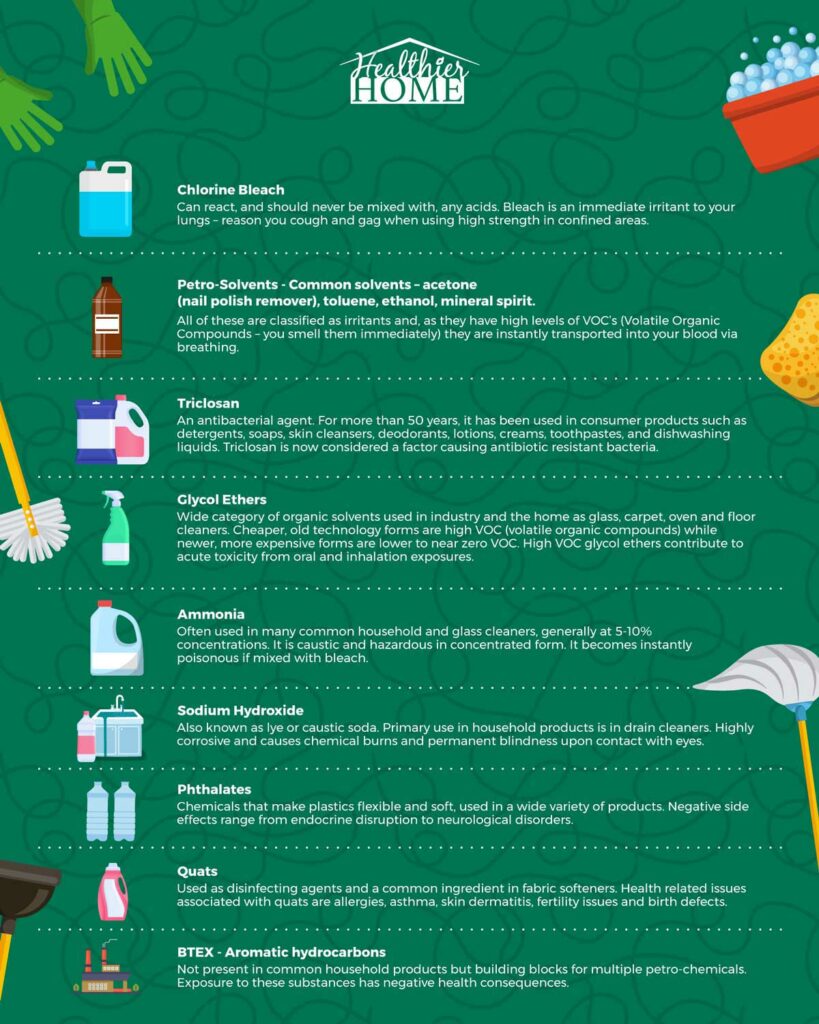 Healthier HOME

Chlorine Bleach
Can react, and should never be mixed with, any acids. Bleach is an immediate irritant to your lungs – reason you cough and gag when using high strength in confined areas.

Petro-Solvents - Common solvents – acetone (nail polish remover), toluene, ethanol, mineral spirit.
All of these are classified as irritants and, as they have high levels of VOC's (Volatile Organic Compounds – you smell them immediately) they are instantly transported into your blood via breathing.

Triclosan
An antibacterial agent. For more than 50 years, it has been used in consumer products such as detergents, soaps, skin cleansers, deodorants, lotions, creams, toothpastes, and dishwashing liquids. Triclosan is now considered a factor causing antibiotic resistant bacteria.

Glycol Ethers
Wide category of organic solvents used in industry and the home as glass, carpet, oven and floor cleaners. Cheaper, old technology forms are high VOC (volatile organic compounds) while newer, more expensive forms are lower to near zero VOC. High VOC glycol ethers contribute to acute toxicity from oral and inhalation exposures.

Ammonia
Often used in many common household and glass cleaners, generally at 5-10% concentrations. It is caustic and hazardous in concentrated form. It becomes instantly poisonous if mixed with bleach.

Sodium Hydroxide
Also known as lye or caustic soda. Primary use in household products is in drain cleaners. Highly corrosive and causes chemical burns and permanent blindness upon contact with eyes.

Phthalates
Chemicals that make plastics flexible and soft, used in a wide variety of products. Negative side effects range from endocrine disruption to neurological disorders.

Quats
Used as disinfecting agents and a common ingredient in fabric softeners. Health related issues associated with quats are allergies, asthma, skin dermatitis, fertility issues and birth defects.

BTEX - Aromatic hydrocarbons
Not present in common household products but building blocks for multiple petro-chemicals. Exposure to these substances has negative health consequences.